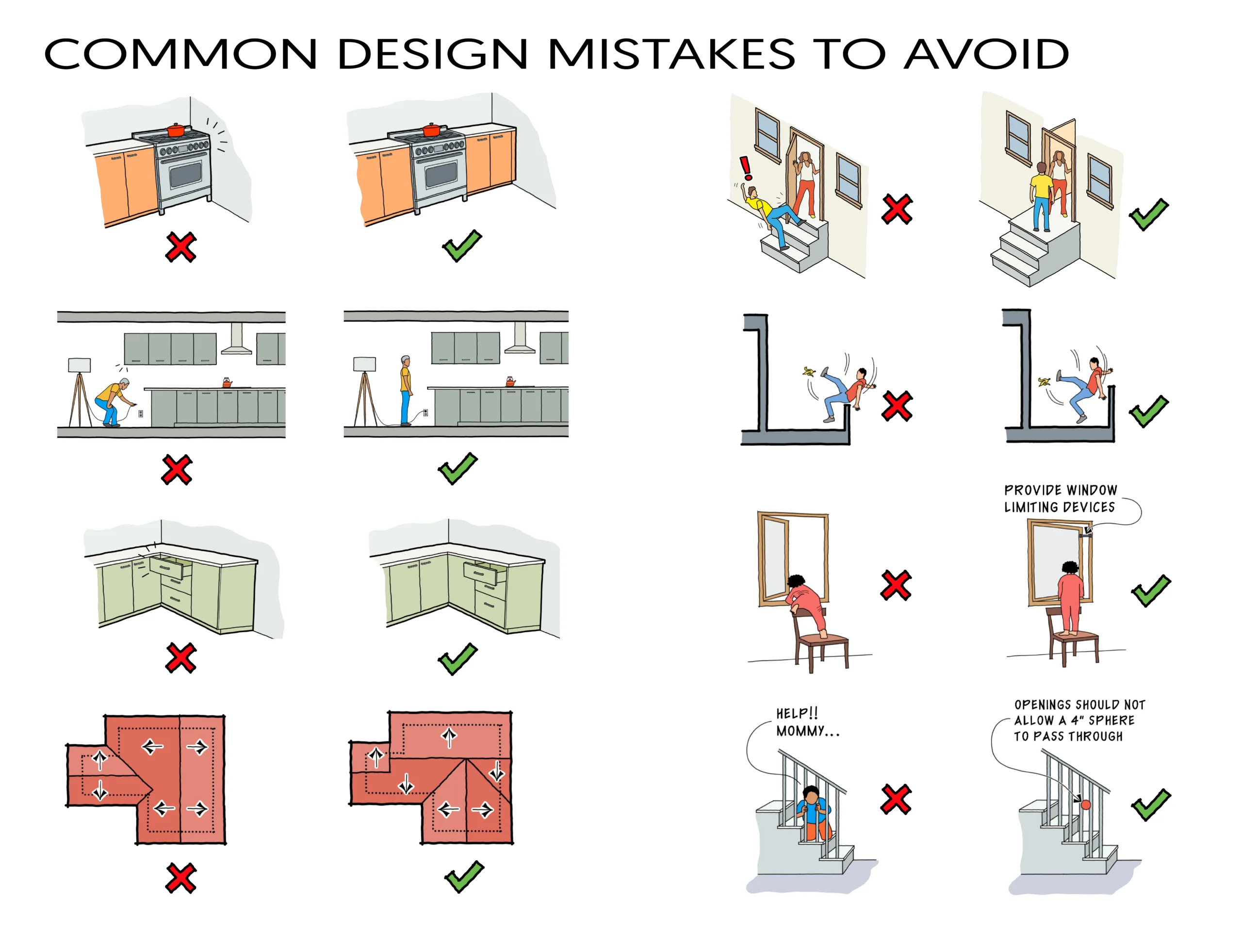 COMMON DESIGN MISTAKES TO AVOID

PROVIDE WINDOW LIMITING DEVICES

HELP!! MOMMY...

OPENINGS SHOULD NOT ALLOW A 4" SPHERE TO PASS THROUGH